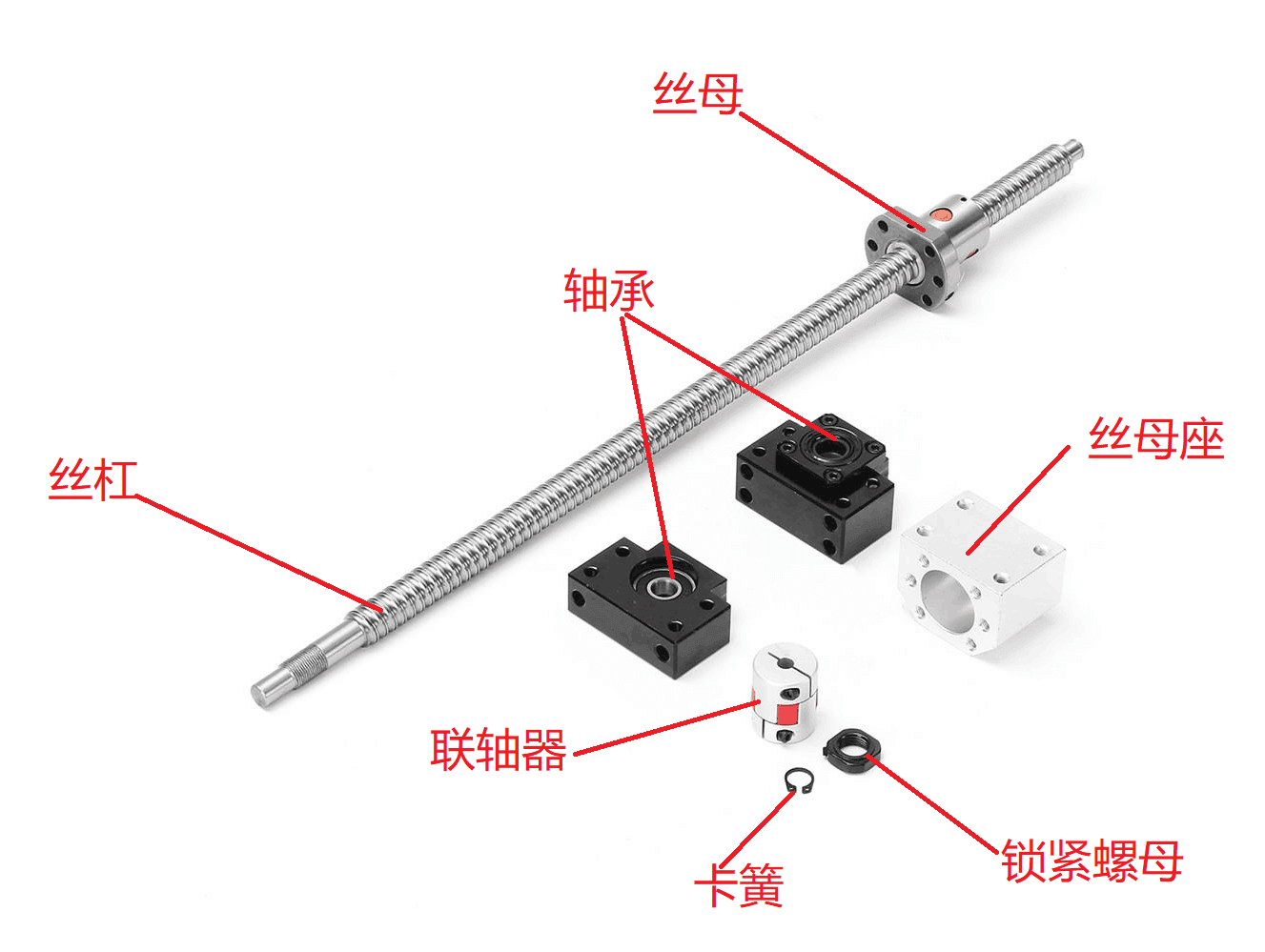 丝母

轴承

丝杠

丝母座

联轴器

卡簧

锁紧螺母